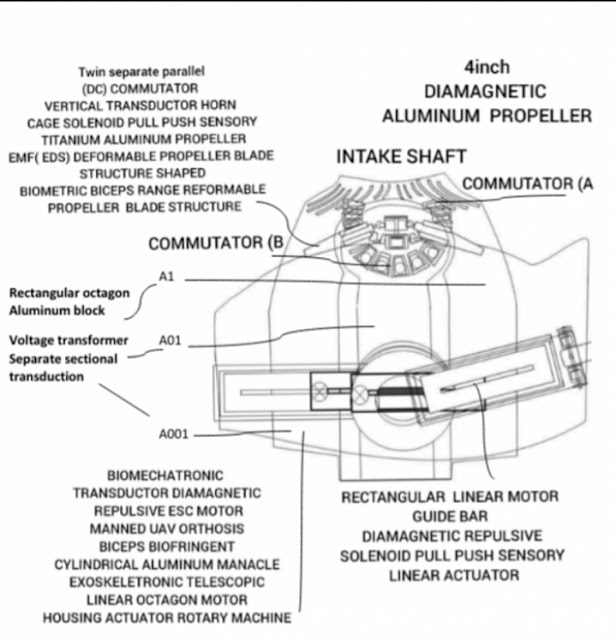 Twin separate parallel
(DC) COMMUTATOR
VERTICAL TRANSDUCTOR HORN
CAGE SOLENOID PULL PUSH SENSORY
TITANIUM ALUMINUM PROPELLER
EMF( EDS) DEFORMABLE PROPELLER BLADE
STRUCTURE SHAPED
BIOMETRIC BICEPS RANGE REFORMABLE
PROPELLER BLADE STRUCTURE

4inch
DIAMAGNETIC
ALUMINUM PROPELLER

INTAKE SHAFT

COMMUTATOR (A

COMMUTATOR (B

A1

Rectangular octagon
Aluminum block

Voltage transformer
Separate sectional
transduction

A01

A001

BIOMECHATRONIC
TRANSDUCTOR DIAMAGNETIC
REPULSIVE ESC MOTOR
MANNED UAV ORTHOSIS
BICEPS BIOFRINGENT
CYLINDRICAL ALUMINUM MANACLE
EXOSKELETRONIC TELESCOPIC
LINEAR OCTAGON MOTOR
HOUSING ACTUATOR ROTARY MACHINE

RECTANGULAR LINEAR MOTOR
GUIDE BAR
DIAMAGNETIC REPULSIVE
SOLENOID PULL PUSH SENSORY
LINEAR ACTUATOR