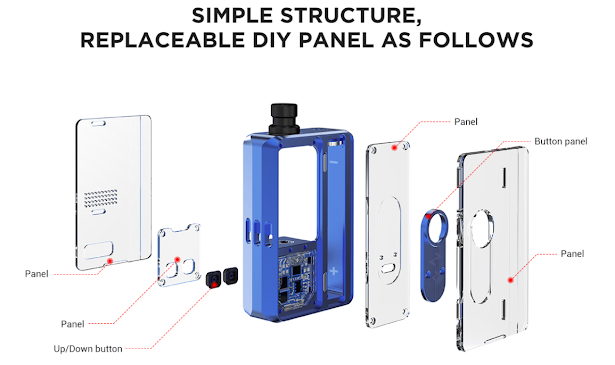 SIMPLE STRUCTURE,
REPLACEABLE DIY PANEL AS FOLLOWS

Panel

Button panel

Panel

Panel

Panel

Up/Down button