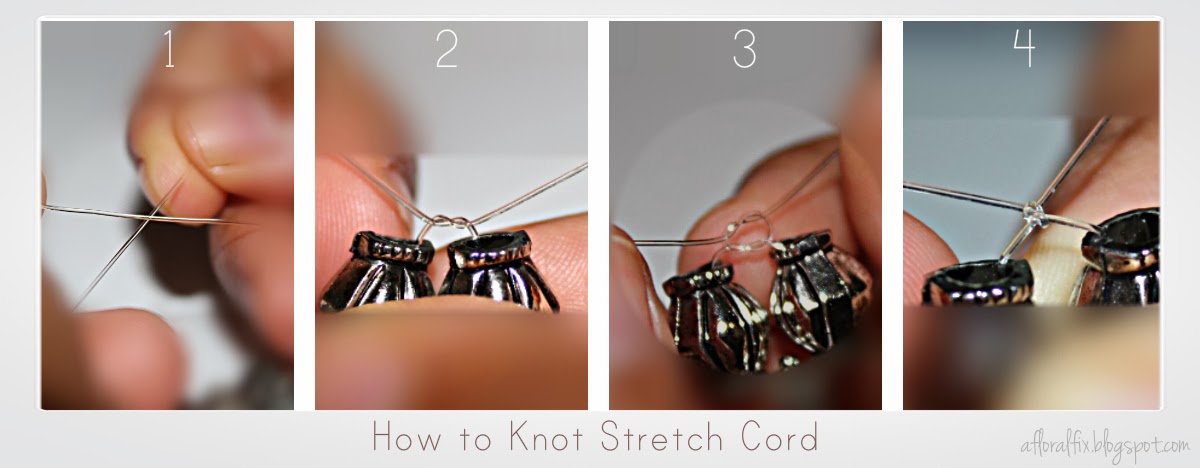 1

2

3

4

How to Knot Stretch Cord

afloralfix.blogspot.com