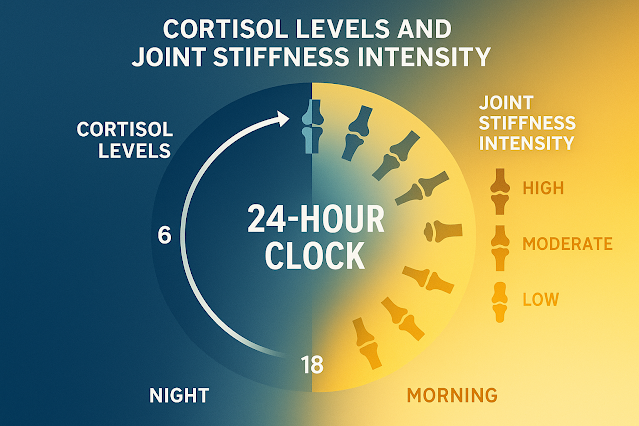 CORTISOL LEVELS AND JOINT STIFFNESS INTENSITY

CORTISOL LEVELS

6

24-HOUR CLOCK

18

JOINT STIFFNESS INTENSITY

HIGH

MODERATE

LOW

NIGHT

MORNING