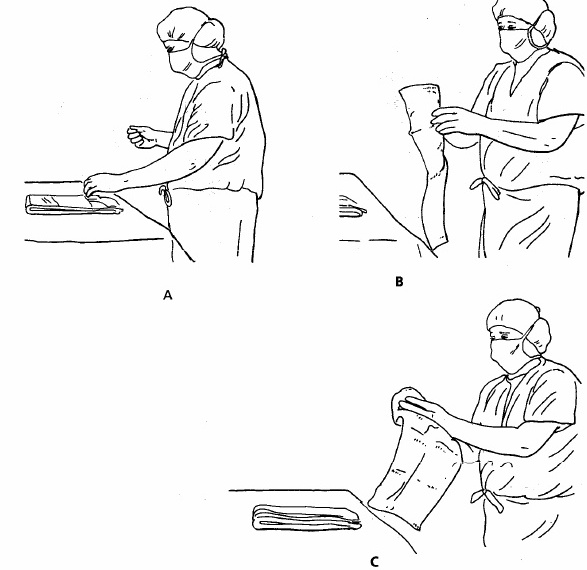 A

B

C