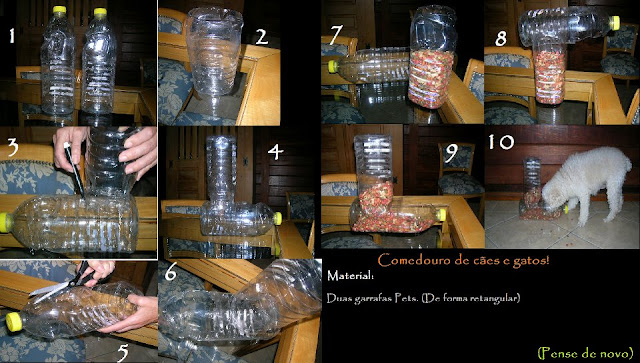 1

2

7

8

3

4

9

10

5

6

Comedouro de cães e gatos!

Material:

Duas garrafas Pets. (De forma retangular)

(Pense de novo)