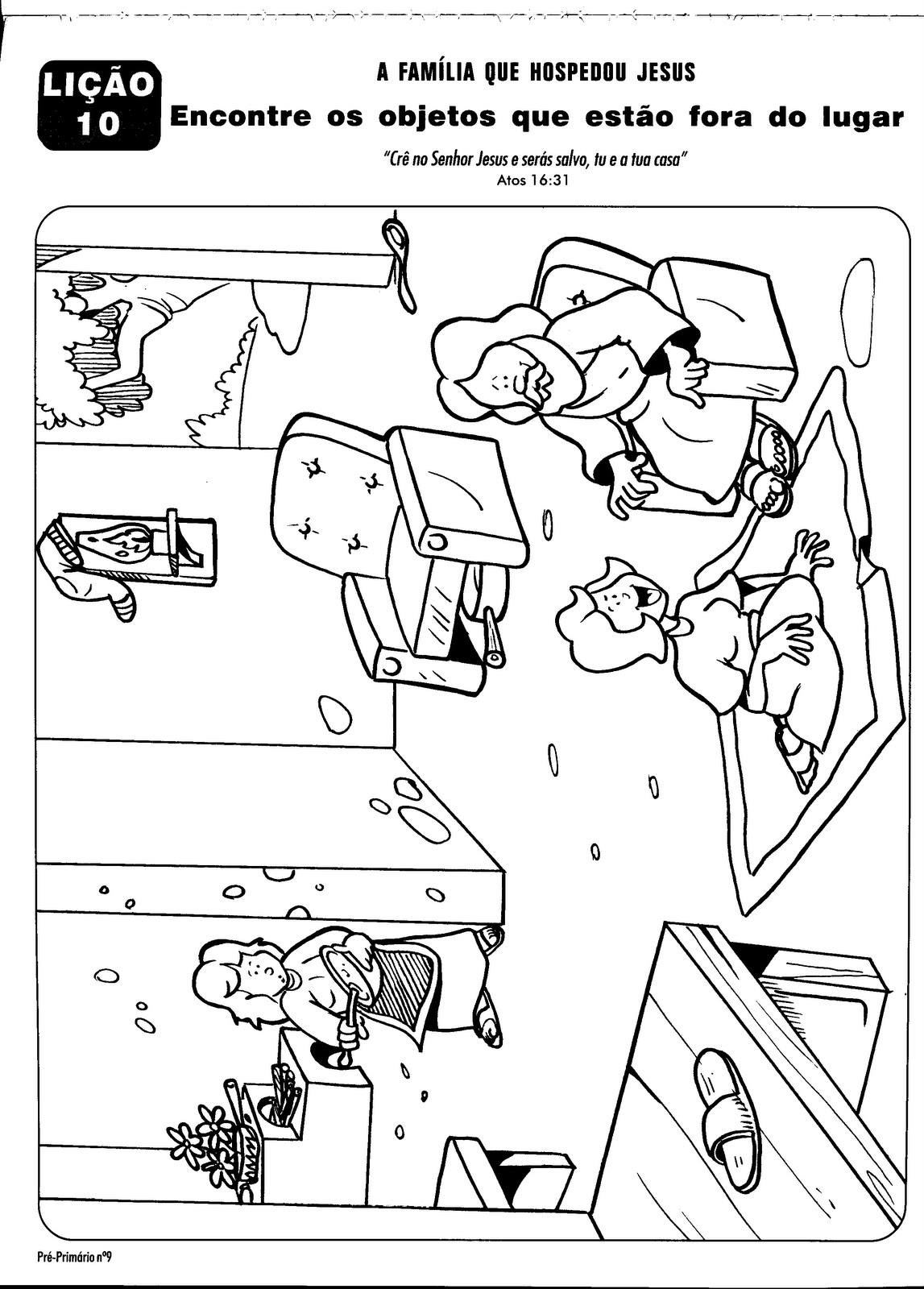 LIÇÃO 10

A FAMÍLIA QUE HOSPEDOU JESUS

Encontre os objetos que estão fora do lugar

"Crê no Senhor Jesus e serás salvo, tu e a tua casa"
Atos 16:31

Pré-Primário nº9