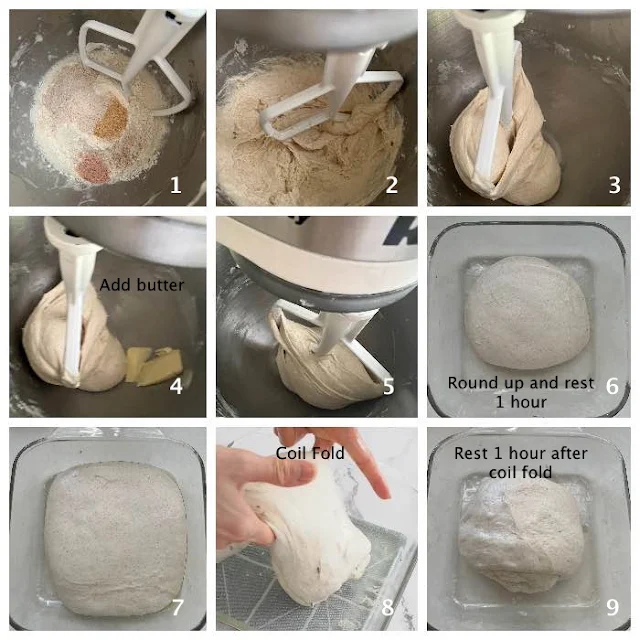 1

2

3

Add butter

4

5

Round up and rest 1 hour

6

7

Coil Fold

8

Rest 1 hour after coil fold

9