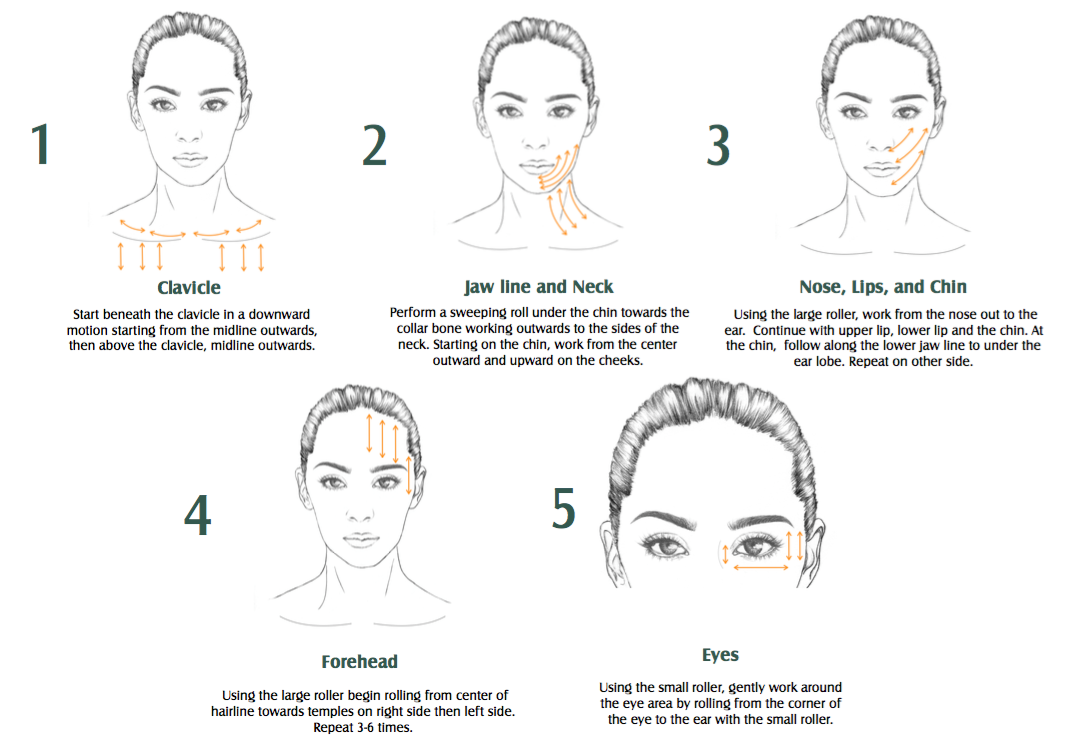 1

Clavicle

Start beneath the clavicle in a downward motion starting from the midline outwards, then above the clavicle, midline outwards.

2

Jaw line and Neck

Perform a sweeping roll under the chin towards the collar bone working outwards to the sides of the neck. Starting on the chin, work from the center outward and upward on the cheeks.

3

Nose, Lips, and Chin

Using the large roller, work from the nose out to the ear. Continue with upper lip, lower lip and the chin. At the chin, follow along the lower jaw line to under the ear lobe. Repeat on other side.

4

Forehead

Using the large roller begin rolling from center of hairline towards temples on right side then left side. Repeat 3-6 times.

5

Eyes

Using the small roller, gently work around the eye area by rolling from the corner of the eye to the ear with the small roller.