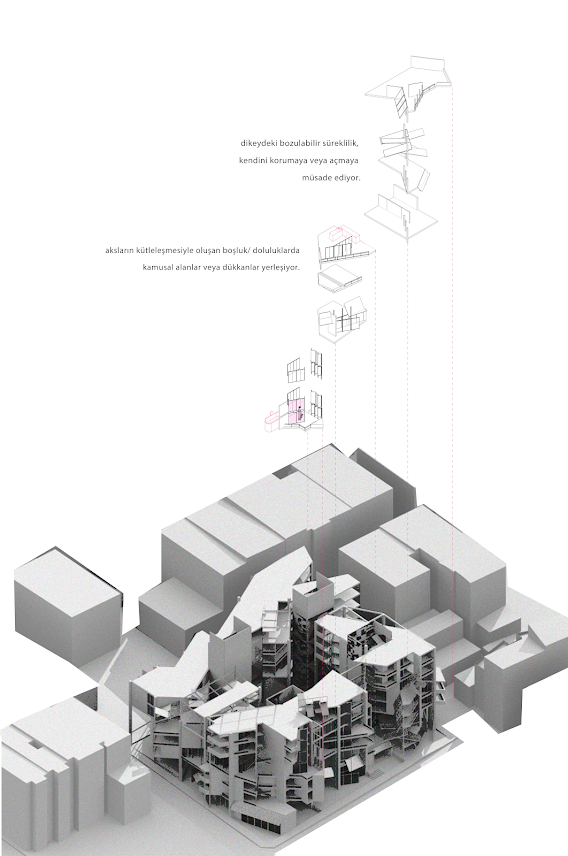 dikeydeki bozulabilir süreklilik, kendini korumaya veya açmaya müsade ediyor.

aksların kütleleşmesiyle oluşan boşluk/ doluluklarda kamusal alanlar veya dükkanlar yerleşiyor.