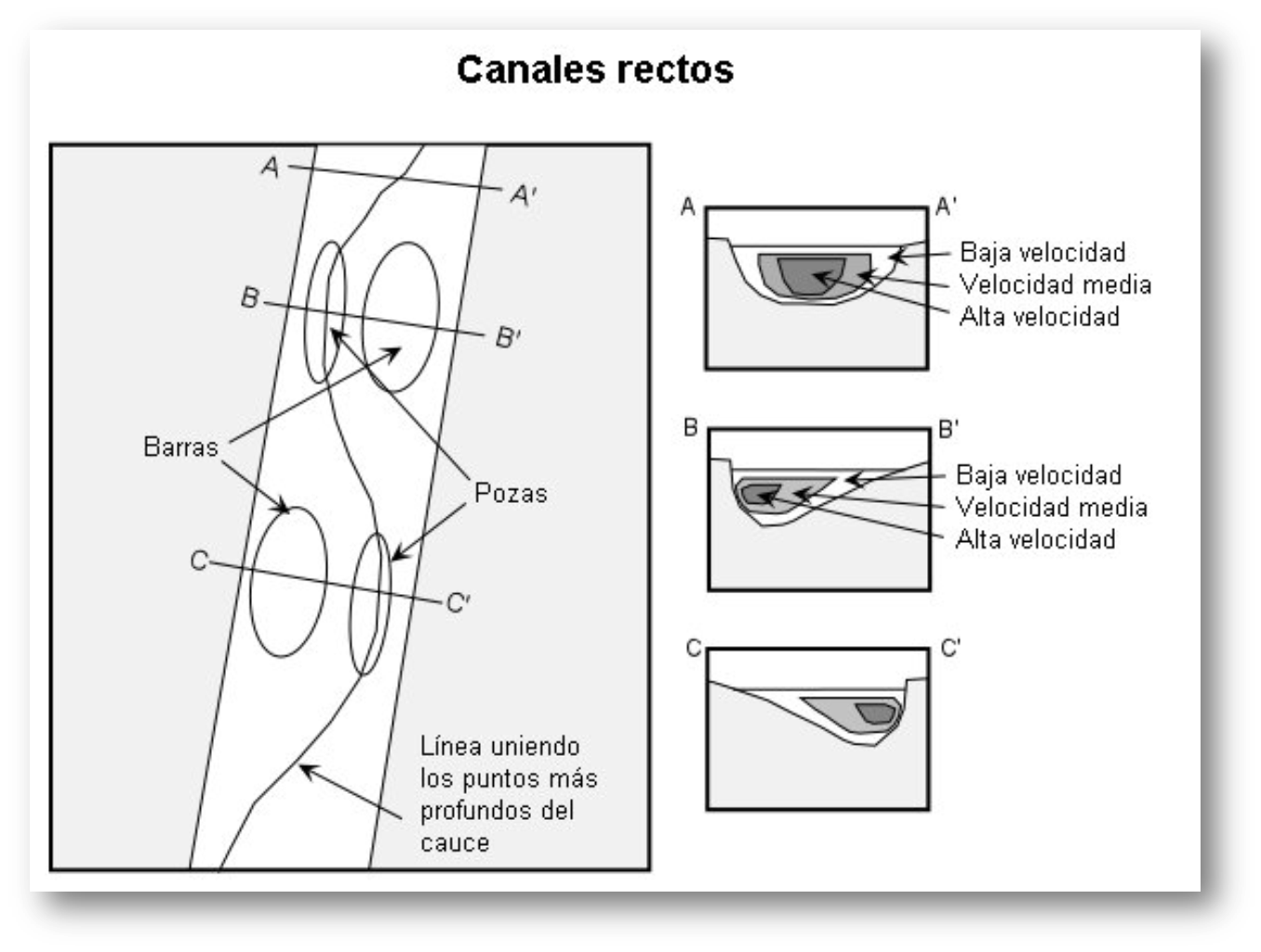 Canales rectos

A
A'
B
B'
Barras
Pozas
C
C'
Línea uniendo los puntos más profundos del cauce

A
A'
Baja velocidad
Velocidad media
Alta velocidad

B
B'
Baja velocidad
Velocidad media
Alta velocidad

C
C'