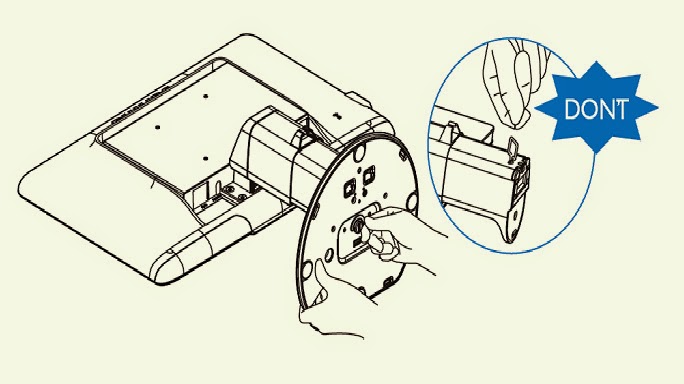 DONT