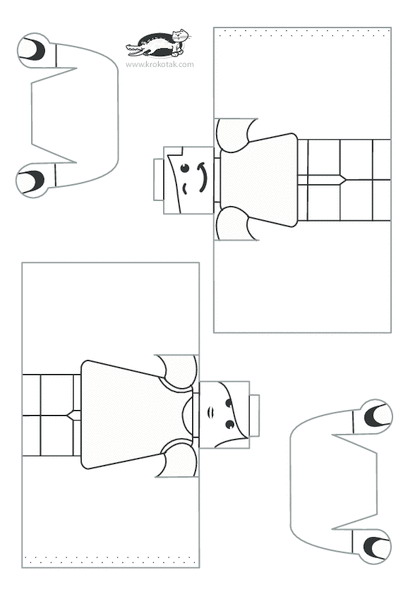 www.krokotak.com