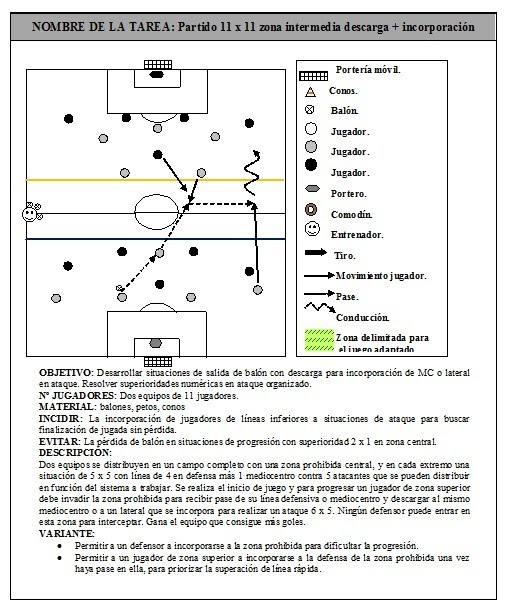 NOMBRE DE LA TAREA: Partido 11 x 11 zona intermedia descarga + incorporación

Portería móvil.
Conos.
Balón.
Jugador.
Jugador.
Jugador.
Portero.
Comodín.
Entrenador.
Tiro.
Movimiento jugador.
Pase.
Conducción.
Zona delimitada para el juego adaptado

OBJETIVO: Desarrollar situaciones de salida de balón con descarga para incorporación de MC o lateral en ataque. Resolver superioridades numéricas en ataque organizado.
Nº JUGADORES: Dos equipos de 11 jugadores.
MATERIAL: balones, petos, conos
INCIDIR: La incorporación de jugadores de líneas inferiores a situaciones de ataque para buscar finalización de jugada sin pérdida.
EVITAR: La pérdida de balón en situaciones de progresión con superioridad 2 x 1 en zona central.
DESCRIPCIÓN:
Dos equipos se distribuyen en un campo completo con una zona prohibida central, y en cada extremo una situación de 5 x 5 con línea de 4 en defensa más 1 mediocentro contra 5 atacantes que se pueden distribuir en función del sistema a trabajar. Se realiza el inicio de juego y para progresar un jugador de zona superior debe invadir la zona prohibida para recibir pase de su línea defensiva o mediocentro y descargar al mismo mediocentro o a un lateral que se incorpora para realizar un ataque 6 x 5. Ningún defensor puede entrar en esta zona para interceptar. Gana el equipo que consigue más goles.
VARIANTE:
• Permitir a un defensor a incorporarse a la zona prohibida para dificultar la progresión.
• Permitir a un jugador de zona superior a incorporarse a la defensa de la zona prohibida una vez haya pase en ella, para priorizar la superación de línea rápida.