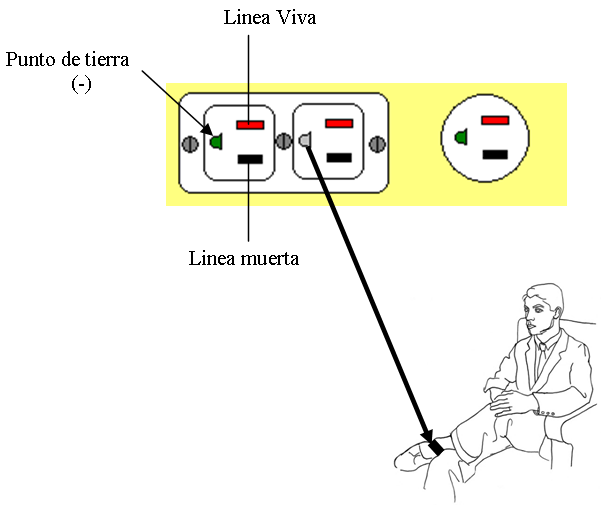 Linea Viva

Punto de tierra
(-)

Linea muerta