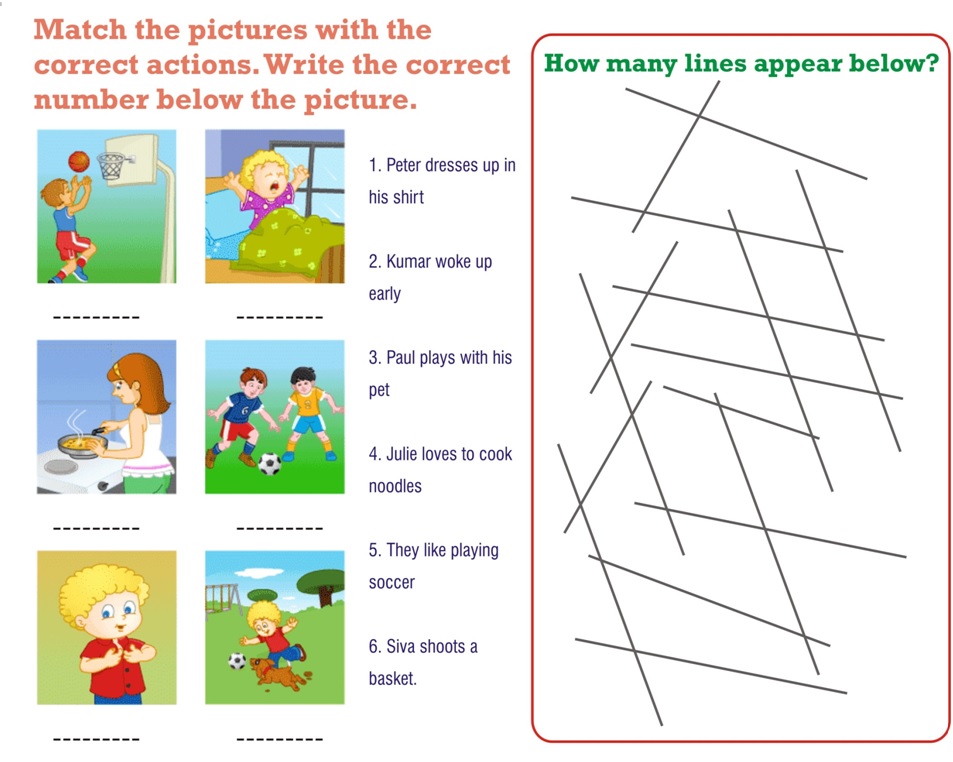 Match the pictures with the correct actions. Write the correct number below the picture.

---------  ---------

---------  ---------

---------  ---------

1. Peter dresses up in his shirt

2. Kumar woke up early

3. Paul plays with his pet

4. Julie loves to cook noodles

5. They like playing soccer

6. Siva shoots a basket.

How many lines appear below?