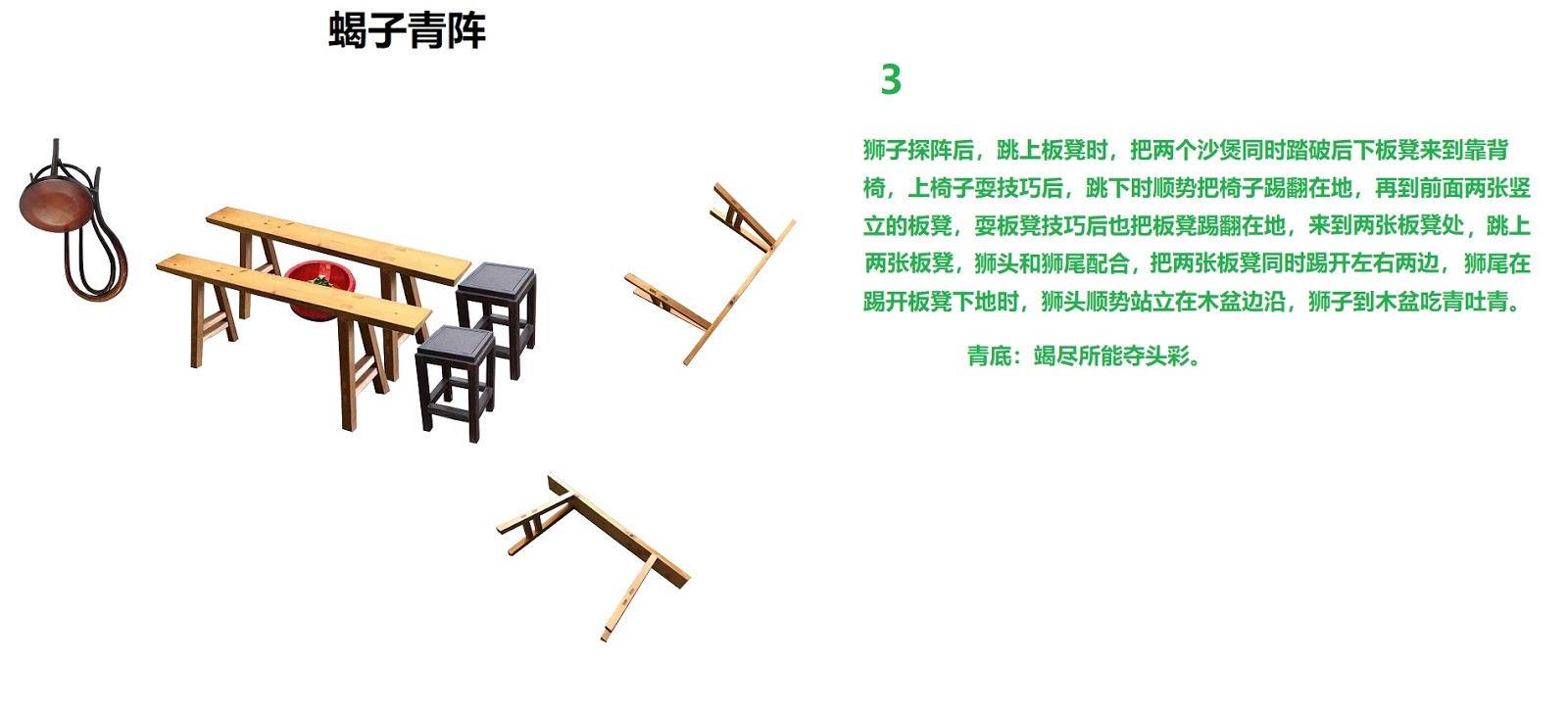 蝎子青阵

3

狮子探阵后，跳上板凳时，把两个沙煲同时踏破后下板凳来到靠背椅，上椅子耍技巧后，跳下时顺势把椅子踢翻在地，再到前面两张竖立的板凳，耍板凳技巧后也把板凳踢翻在地，来到两张板凳处，跳上两张板凳，狮头和狮尾配合，把两张板凳同时踢开左右两边，狮尾在踢开板凳下地时，狮头顺势站立在木盆边沿，狮子到木盆吃青吐青。

青底：竭尽所能夺头彩。