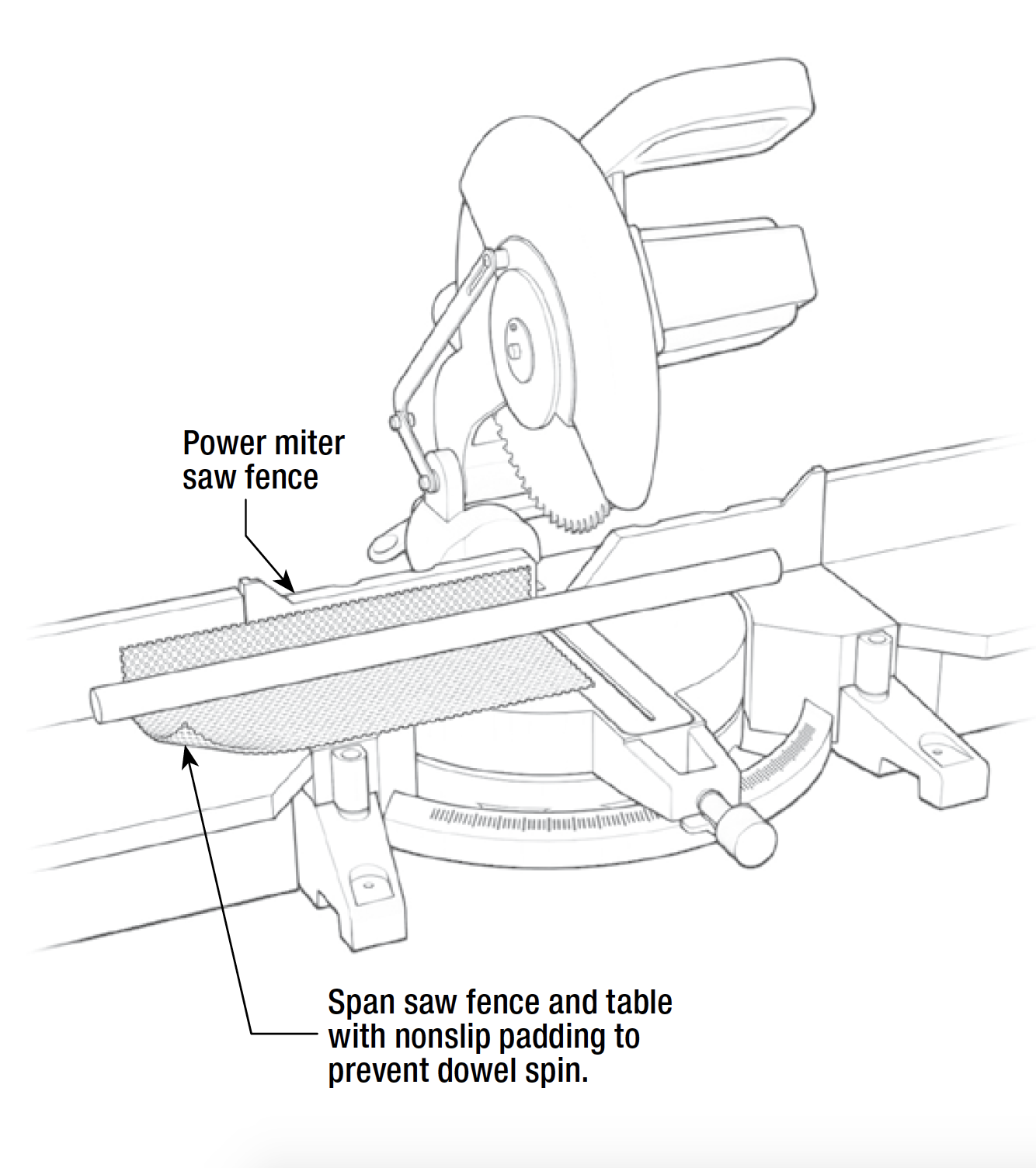 Power miter saw fence

Span saw fence and table with nonslip padding to prevent dowel spin.