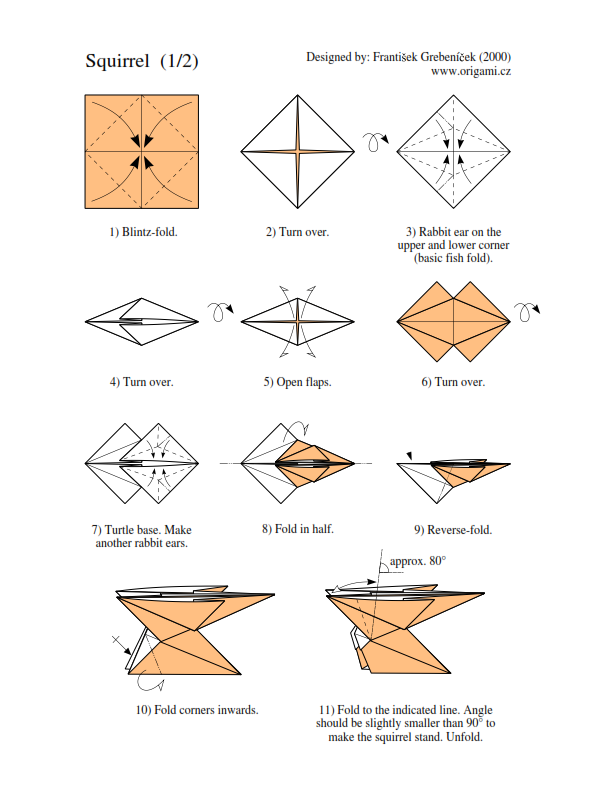 Squirrel (1/2)

Designed by: František Grebeníček (2000)
www.origami.cz

1) Blintz-fold.

2) Turn over.

3) Rabbit ear on the upper and lower corner (basic fish fold).

4) Turn over.

5) Open flaps.

6) Turn over.

7) Turtle base. Make another rabbit ears.

8) Fold in half.

9) Reverse-fold.

approx. 80°

10) Fold corners inwards.

11) Fold to the indicated line. Angle should be slightly smaller than 90° to make the squirrel stand. Unfold.