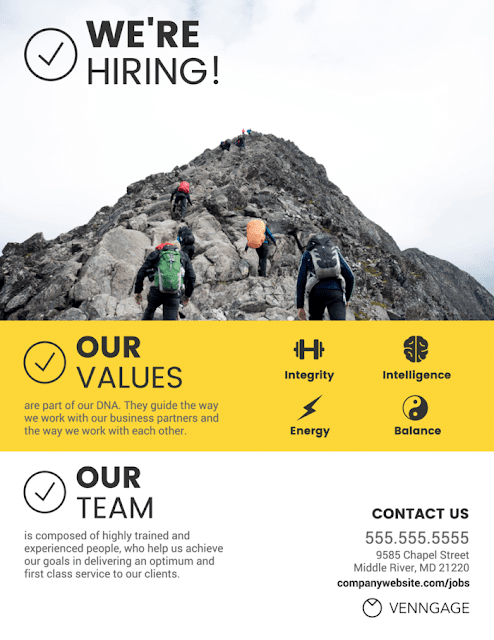 WE'RE HIRING!

OUR VALUES

are part of our DNA. They guide the way we work with our business partners and the way we work with each other.

Integrity

Intelligence

Energy

Balance

OUR TEAM

is composed of highly trained and experienced people, who help us achieve our goals in delivering an optimum and first class service to our clients.

CONTACT US

555.555.5555

9585 Chapel Street
Middle River, MD 21220

companywebsite.com/jobs

VENNGAGE