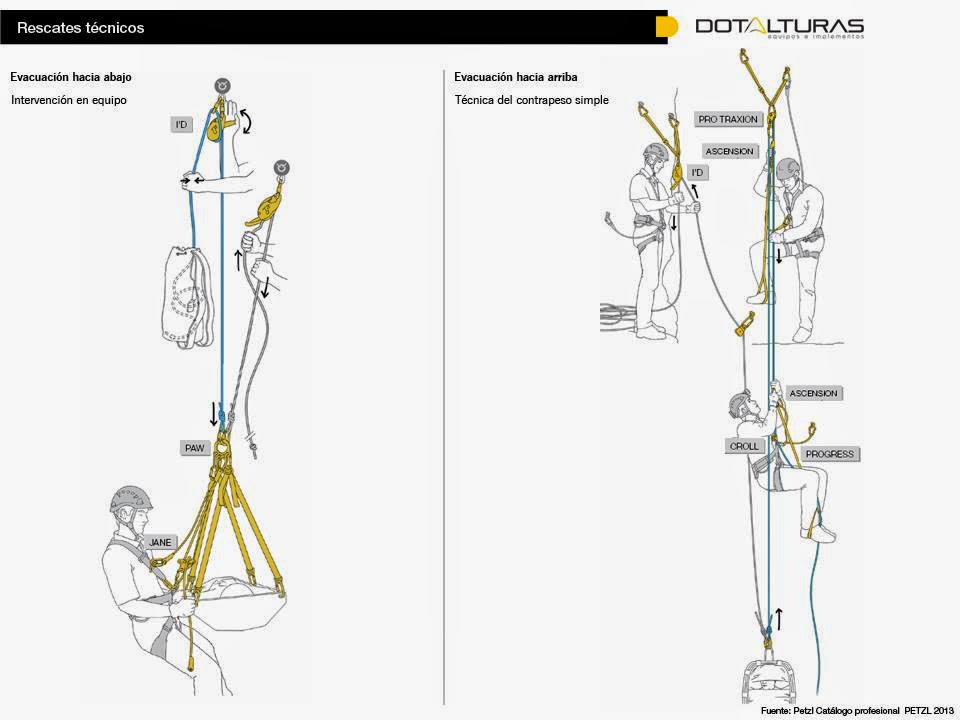 Rescates técnicos

DOTALTURAS
equipos e implementos

Evacuación hacia abajo

Intervención en equipo

I'D

PAW

JANE

Evacuación hacia arriba

Técnica del contrapeso simple

PRO TRAXION

ASCENSION

I'D

ASCENSION

CROLL

PROGRESS

Fuente: Petzl Catálogo profesional PETZL 2013