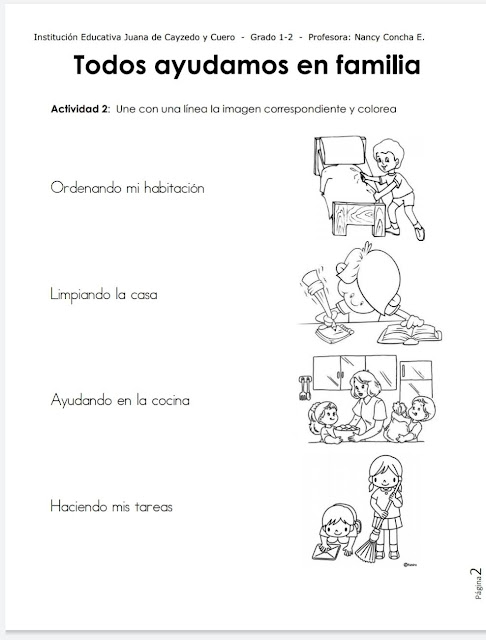 Institución Educativa Juana de Cayzedo y Cuero - Grado 1-2 - Profesora: Nancy Concha E.

Todos ayudamos en familia

Actividad 2: Une con una línea la imagen correspondiente y colorea

Ordenando mi habitación

Limpiando la casa

Ayudando en la cocina

Haciendo mis tareas

Página 2