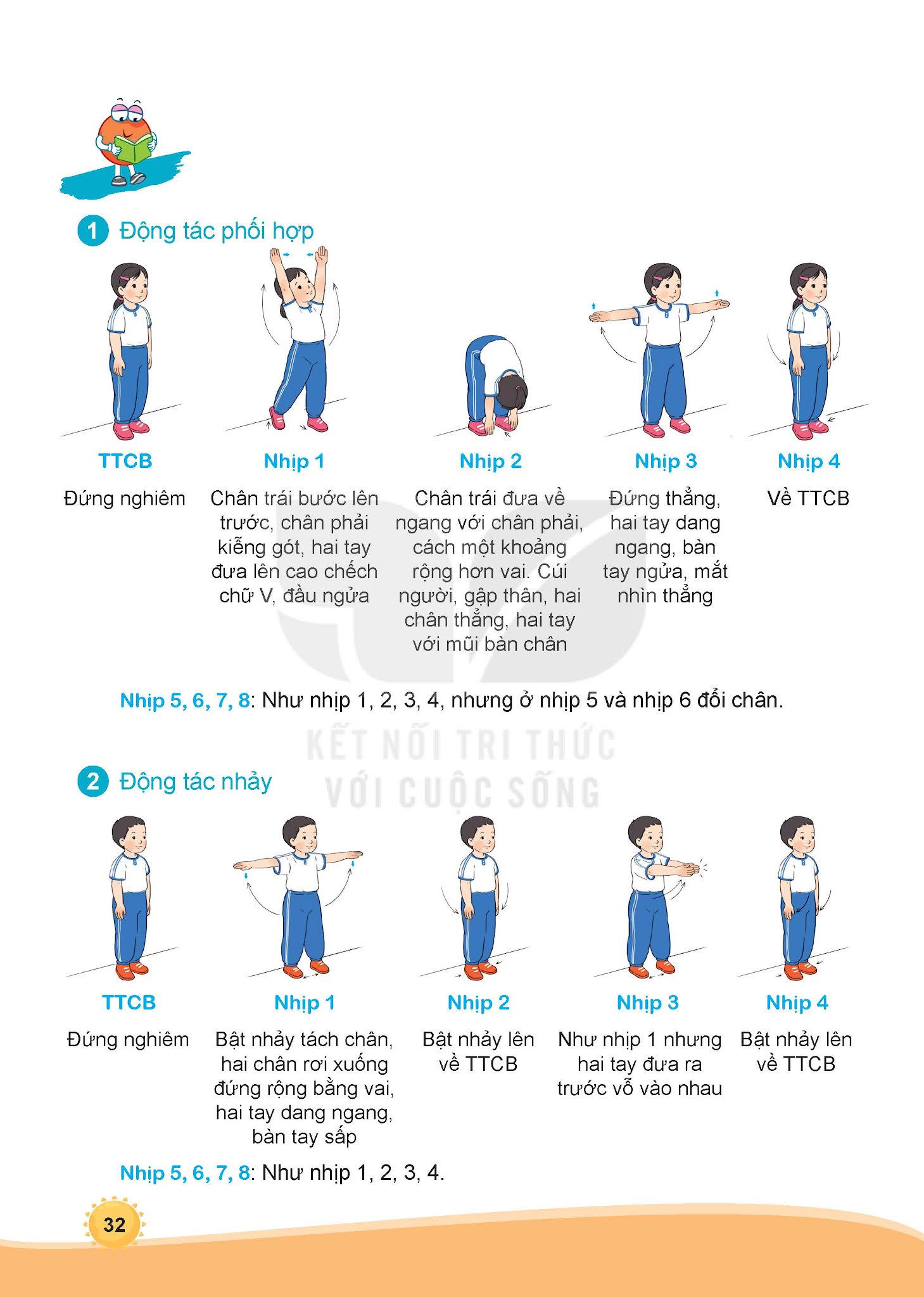 1 Động tác phối hợp

TTCB

Đứng nghiêm

Nhịp 1

Chân trái bước lên trước, chân phải kiễng gót, hai tay đưa lên cao chếch chữ V, đầu ngửa

Nhịp 2

Chân trái đưa về ngang với chân phải, cách một khoảng rộng hơn vai. Cúi người, gập thân, hai chân thẳng, hai tay với mũi bàn chân

Nhịp 3

Đứng thẳng, hai tay dang ngang, bàn tay ngửa, mắt nhìn thẳng

Nhịp 4

Về TTCB

Nhịp 5, 6, 7, 8: Như nhịp 1, 2, 3, 4, nhưng ở nhịp 5 và nhịp 6 đổi chân.

KẾT NỐI TRI THỨC VỚI CUỘC SỐNG

2 Động tác nhảy

TTCB

Đứng nghiêm

Nhịp 1

Bật nhảy tách chân, hai chân rơi xuống đứng rộng bằng vai, hai tay dang ngang, bàn tay sấp

Nhịp 2

Bật nhảy lên về TTCB

Nhịp 3

Như nhịp 1 nhưng hai tay đưa ra trước vỗ vào nhau

Nhịp 4

Bật nhảy lên về TTCB

Nhịp 5, 6, 7, 8: Như nhịp 1, 2, 3, 4.

32