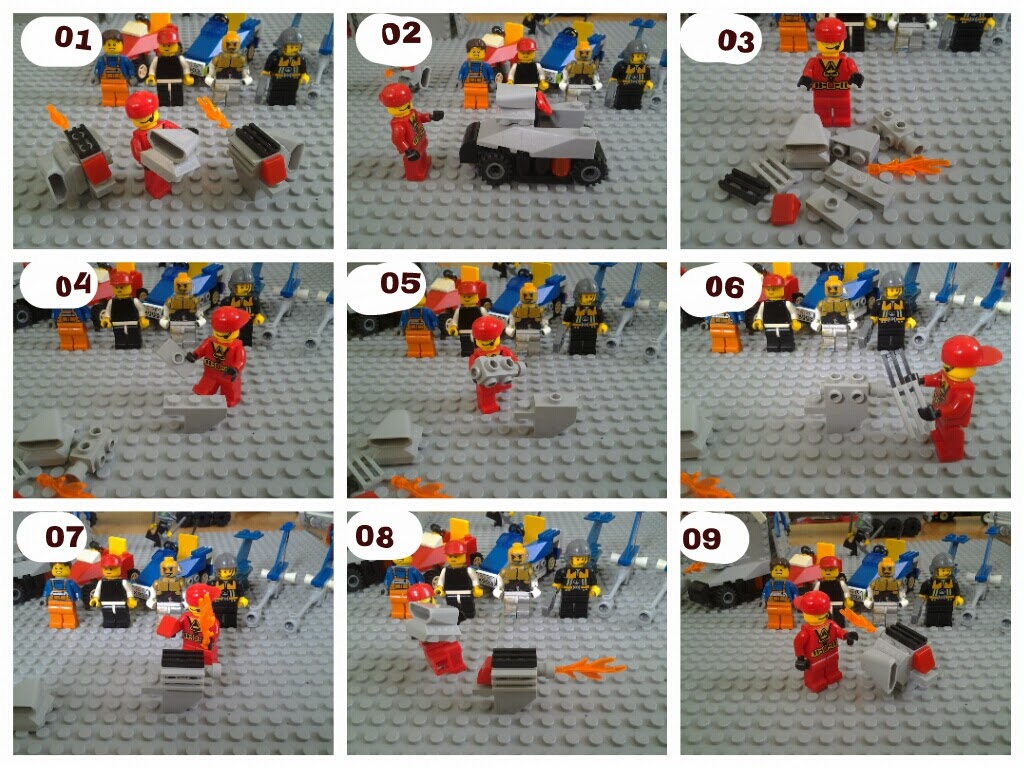 01

02

03

04

05

06

07

08

09