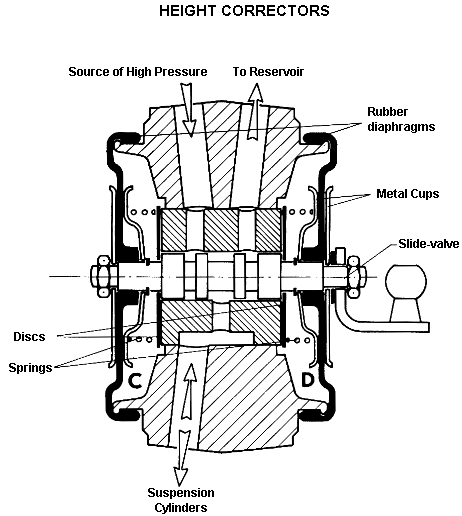 HEIGHT CORRECTORS

Source of High Pressure

To Reservoir

Rubber diaphragms

Metal Cups

Slide-valve

Discs

Springs

C

D

Suspension Cylinders