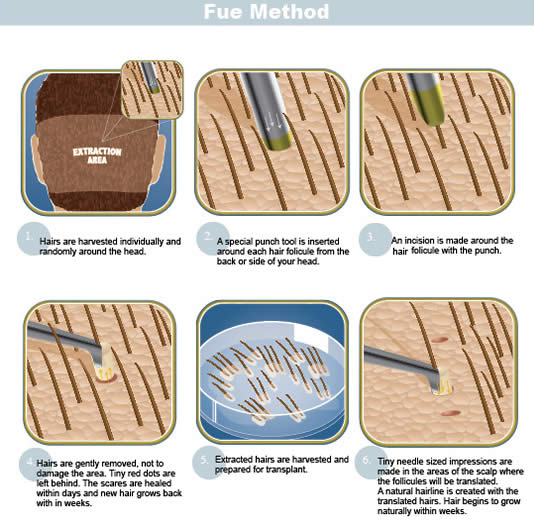 Fue Method

EXTRACTION AREA

1. Hairs are harvested individually and randomly around the head.

2. A special punch tool is inserted around each hair folicule from the back or side of your head.

3. An incision is made around the hair folicule with the punch.

4. Hairs are gently removed, not to damage the area. Tiny red dots are left behind. The scares are healed within days and new hair grows back with in weeks.

5. Extracted hairs are harvested and prepared for transplant.

6. Tiny needle sized impressions are made in the areas of the scalp where the follicules will be translated. A natural hairline is created with the translated hairs. Hair begins to grow naturally within weeks.