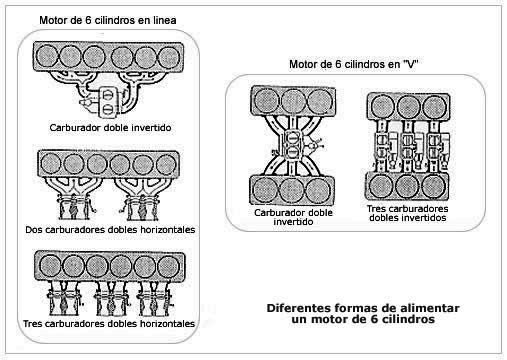 Motor de 6 cilindros en linea

Carburador doble invertido

Dos carburadores dobles horizontales

Tres carburadores dobles horizontales

Motor de 6 cilindros en "V"

Carburador doble invertido

Tres carburadores dobles invertidos

Diferentes formas de alimentar un motor de 6 cilindros