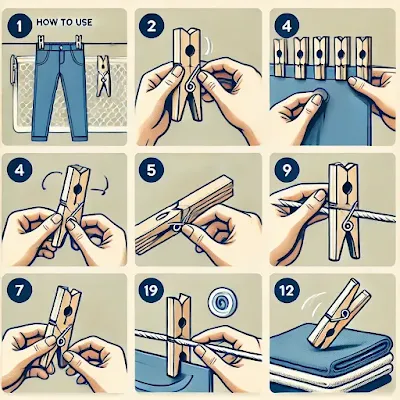 1 HOW TO USE

2

4

4

5

9

7

19

12