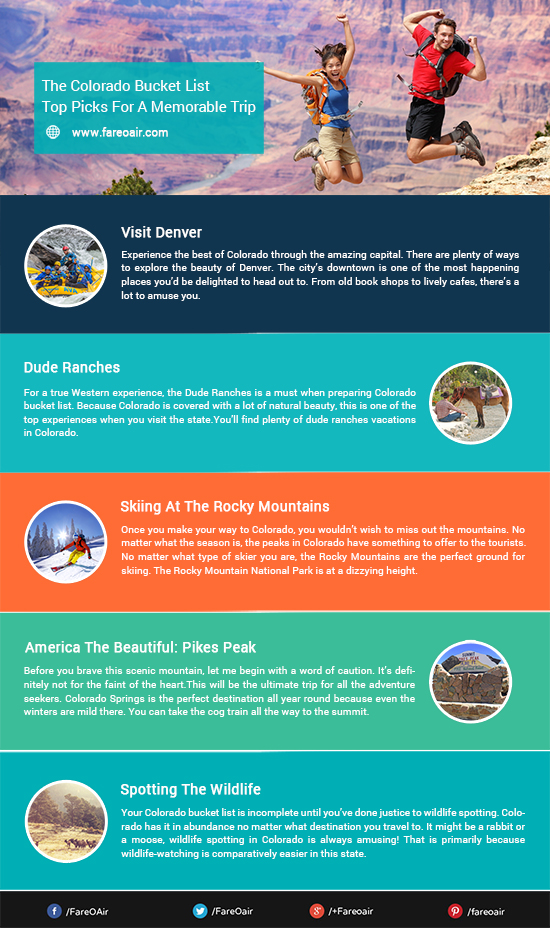 The Colorado Bucket List
Top Picks For A Memorable Trip

www.fareoair.com

Visit Denver

Experience the best of Colorado through the amazing capital. There are plenty of ways to explore the beauty of Denver. The city's downtown is one of the most happening places you'd be delighted to head out to. From old book shops to lively cafes, there's a lot to amuse you.

Dude Ranches

For a true Western experience, the Dude Ranches is a must when preparing Colorado bucket list. Because Colorado is covered with a lot of natural beauty, this is one of the top experiences when you visit the state.You'll find plenty of dude ranches vacations in Colorado.

Skiing At The Rocky Mountains

Once you make your way to Colorado, you wouldn't wish to miss out the mountains. No matter what the season is, the peaks in Colorado have something to offer to the tourists. No matter what type of skier you are, the Rocky Mountains are the perfect ground for skiing. The Rocky Mountain National Park is at a dizzying height.

America The Beautiful: Pikes Peak

Before you brave this scenic mountain, let me begin with a word of caution. It's definitely not for the faint of the heart.This will be the ultimate trip for all the adventure seekers. Colorado Springs is the perfect destination all year round because even the winters are mild there. You can take the cog train all the way to the summit.

Spotting The Wildlife

Your Colorado bucket list is incomplete until you've done justice to wildlife spotting. Colorado has it in abundance no matter what destination you travel to. It might be a rabbit or a moose, wildlife spotting in Colorado is always amusing! That is primarily because wildlife-watching is comparatively easier in this state.

/FareOAir /FareOair /+Fareoair /fareoair