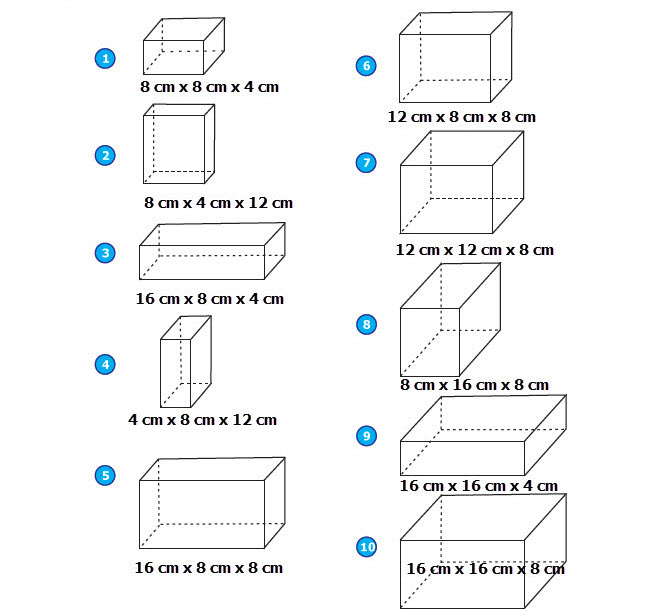 1
8 cm x 8 cm x 4 cm

2
8 cm x 4 cm x 12 cm

3
16 cm x 8 cm x 4 cm

4
4 cm x 8 cm x 12 cm

5
16 cm x 8 cm x 8 cm

6
12 cm x 8 cm x 8 cm

7
12 cm x 12 cm x 8 cm

8
8 cm x 16 cm x 8 cm

9
16 cm x 16 cm x 4 cm

10
16 cm x 16 cm x 8 cm