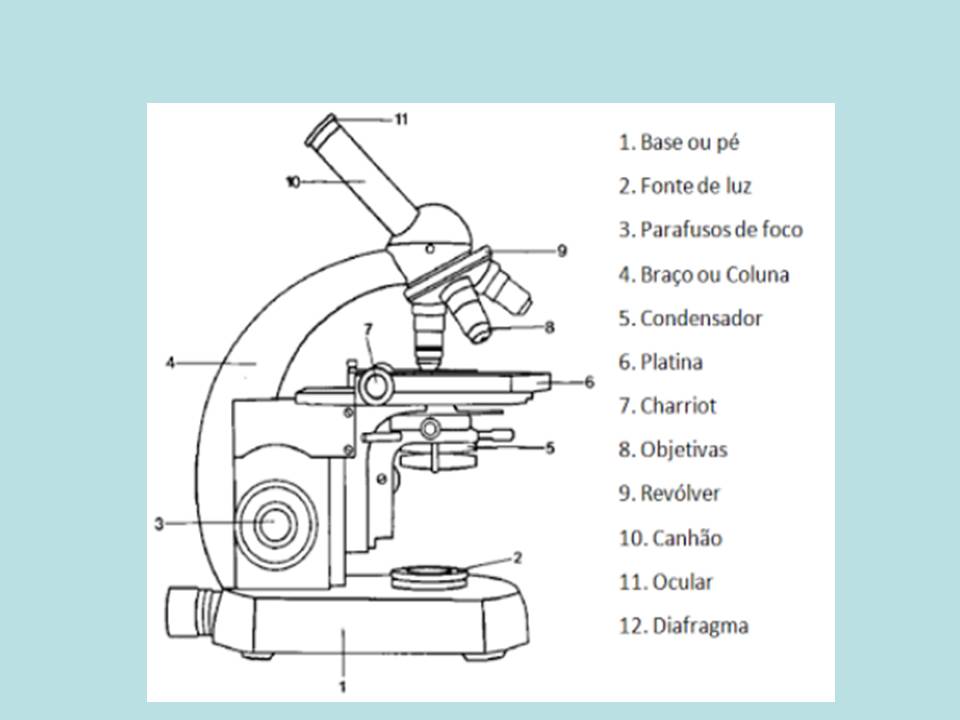 11
10
9
8
7
4
6
5
3
2
1

1. Base ou pé
2. Fonte de luz
3. Parafusos de foco
4. Braço ou Coluna
5. Condensador
6. Platina
7. Charriot
8. Objetivas
9. Revólver
10. Canhão
11. Ocular
12. Diafragma