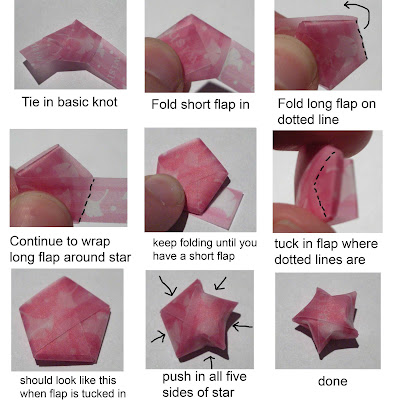 Tie in basic knot

Fold short flap in

Fold long flap on dotted line

Continue to wrap long flap around star

keep folding until you have a short flap

tuck in flap where dotted lines are

should look like this when flap is tucked in

push in all five sides of star

done