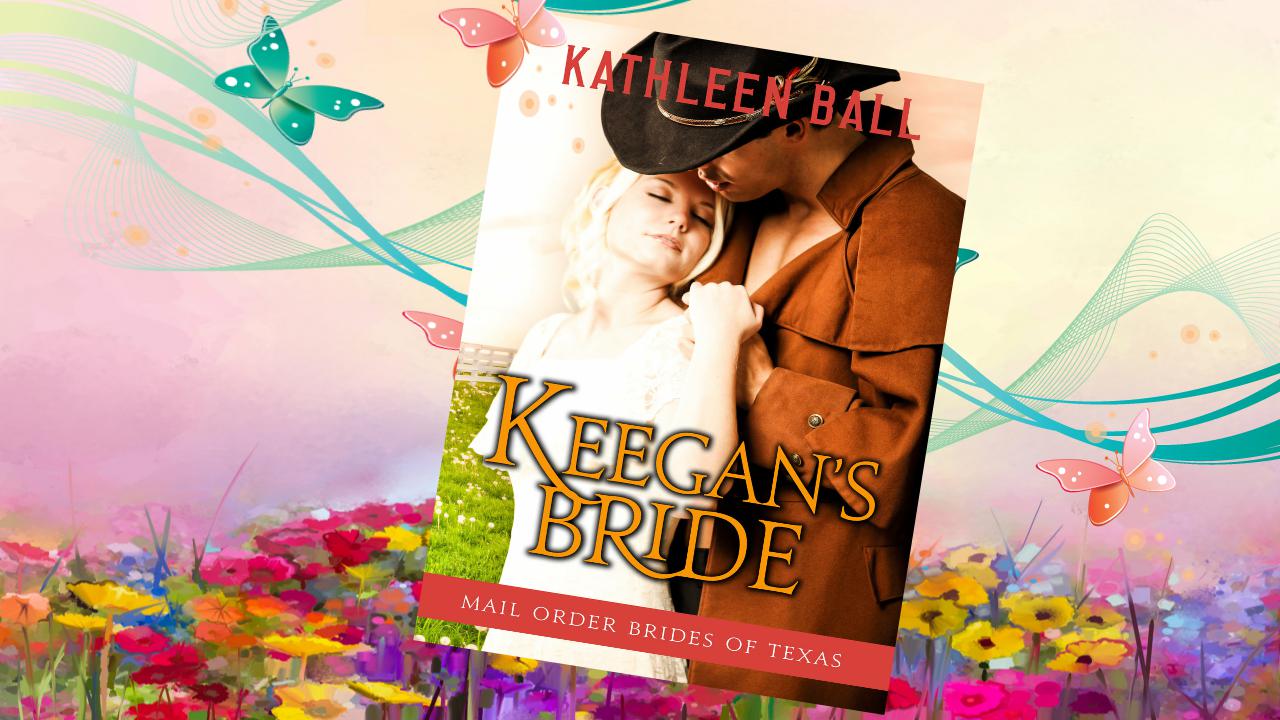 KATHLEEN BALL

KEEGAN'S BRIDE

MAIL ORDER BRIDES OF TEXAS