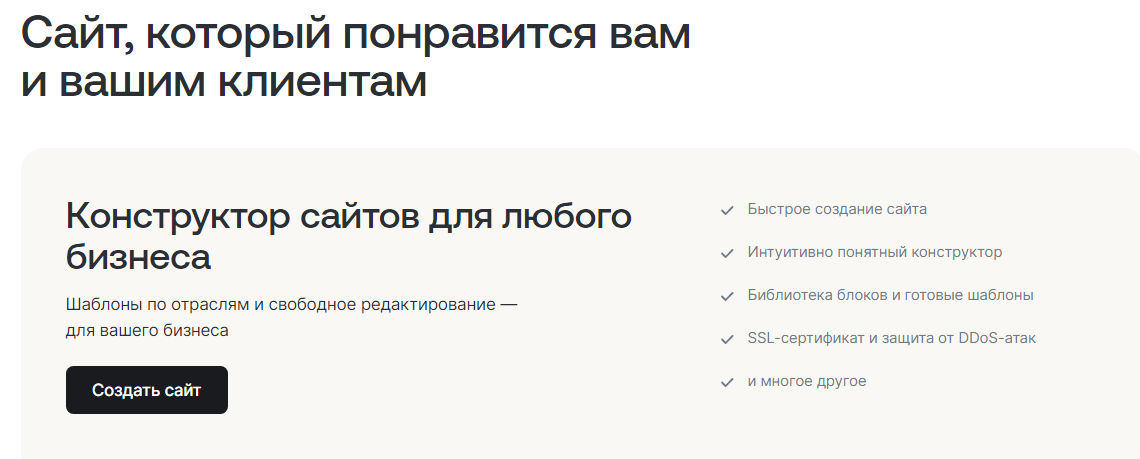 Сайт, который понравится вам и вашим клиентам

Конструктор сайтов для любого бизнеса

Шаблоны по отраслям и свободное редактирование — для вашего бизнеса

Создать сайт

Быстрое создание сайта

Интуитивно понятный конструктор

Библиотека блоков и готовые шаблоны

SSL-сертификат и защита от DDoS-атак

и многое другое