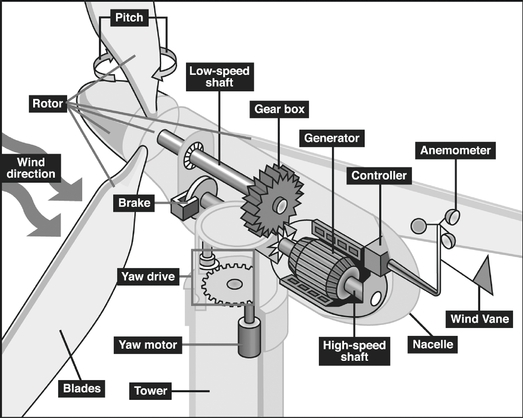 Pitch

Low-speed shaft

Rotor

Gear box

Generator

Anemometer

Wind direction

Controller

Brake

Yaw drive

Wind Vane

Yaw motor

High-speed shaft

Nacelle

Blades

Tower