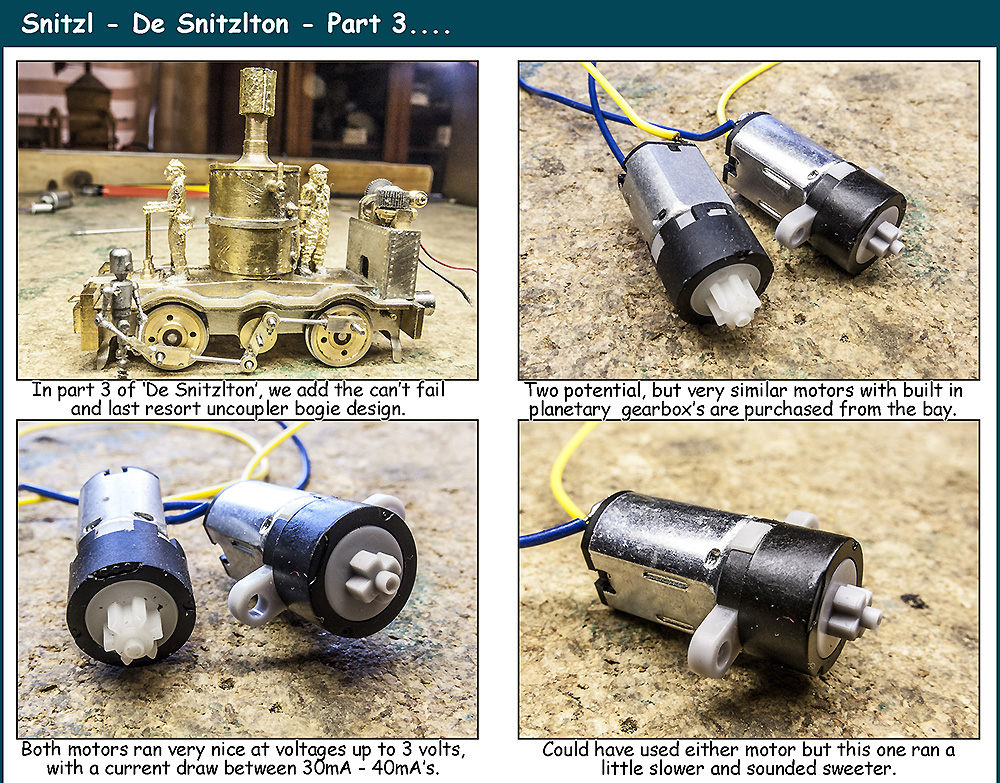 Snitzl - De Snitzlton - Part 3....

In part 3 of 'De Snitzlton', we add the can't fail and last resort uncoupler bogie design.

Two potential, but very similar motors with built in planetary gearbox's are purchased from the bay.

Both motors ran very nice at voltages up to 3 volts, with a current draw between 30mA - 40mA's.

Could have used either motor but this one ran a little slower and sounded sweeter.