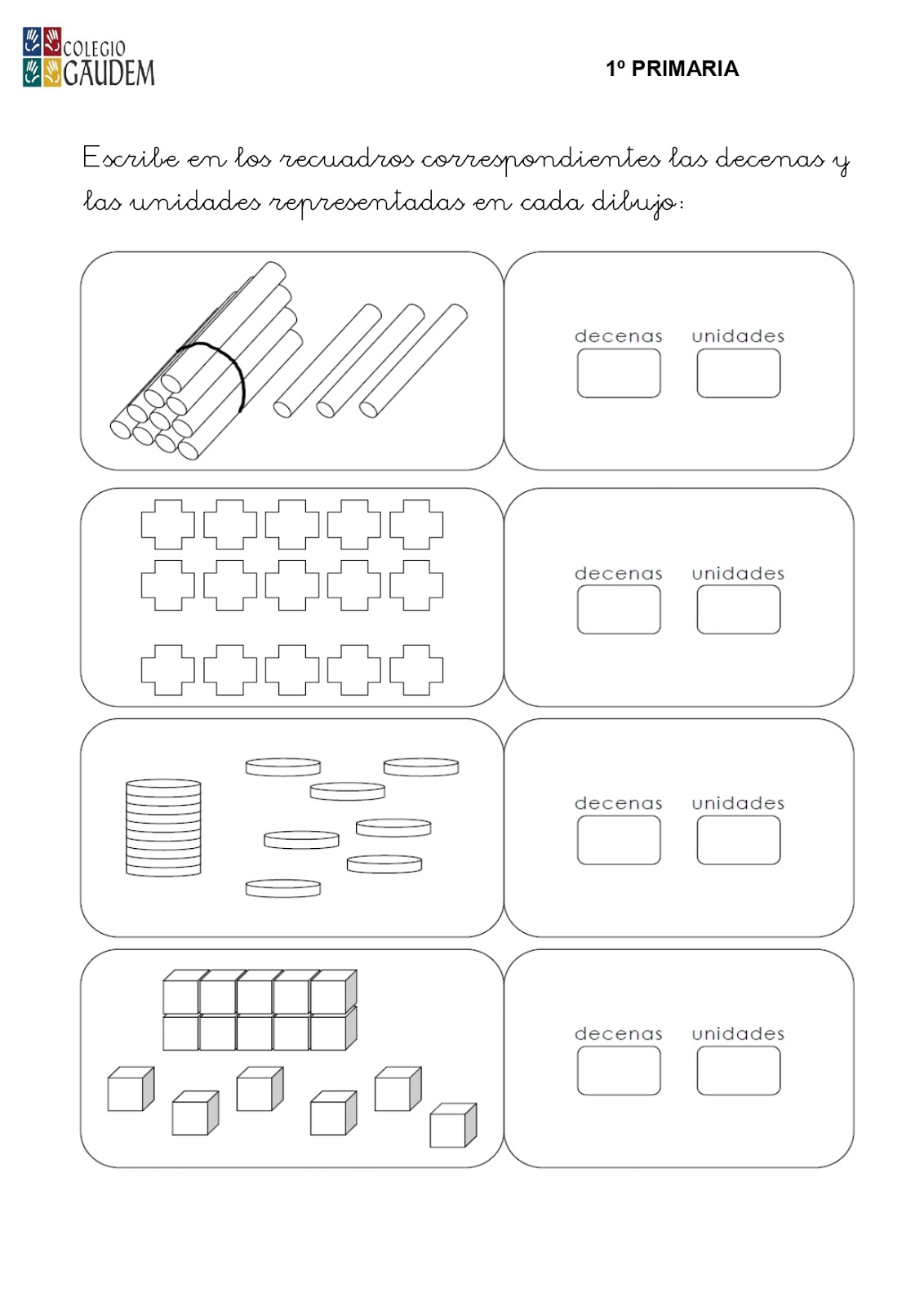 COLEGIO GAUDEM

1º PRIMARIA

Escribe en los recuadros correspondientes las decenas y las unidades representadas en cada dibujo:

decenas unidades

decenas unidades

decenas unidades

decenas unidades