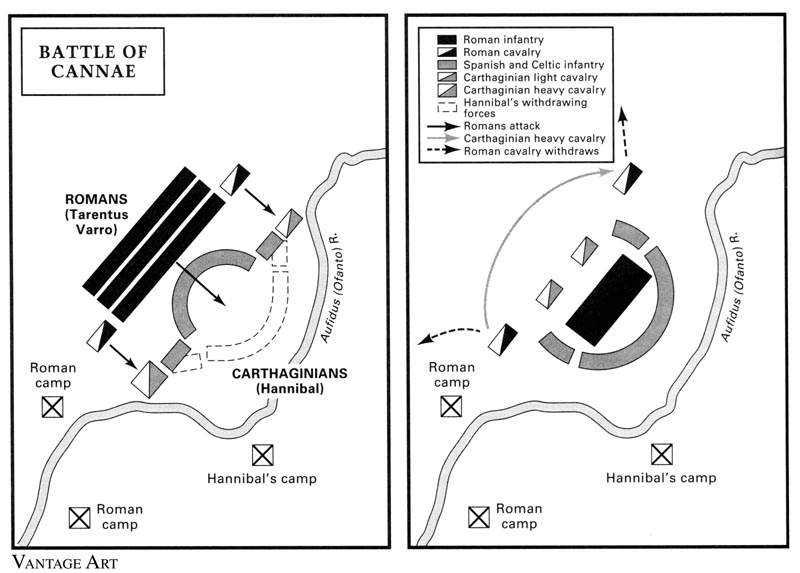 BATTLE OF CANNAE

ROMANS (Tarentus Varro)

CARTHAGINIANS (Hannibal)

Aufidus (Ofanto) R.

Roman camp

Hannibal's camp

Roman camp

Roman infantry
Roman cavalry
Spanish and Celtic infantry
Carthaginian light cavalry
Carthaginian heavy cavalry
Hannibal's withdrawing forces
Romans attack
Carthaginian heavy cavalry
Roman cavalry withdraws

Aufidus (Ofanto) R.

Roman camp

Hannibal's camp

Roman camp

VANTAGE ART