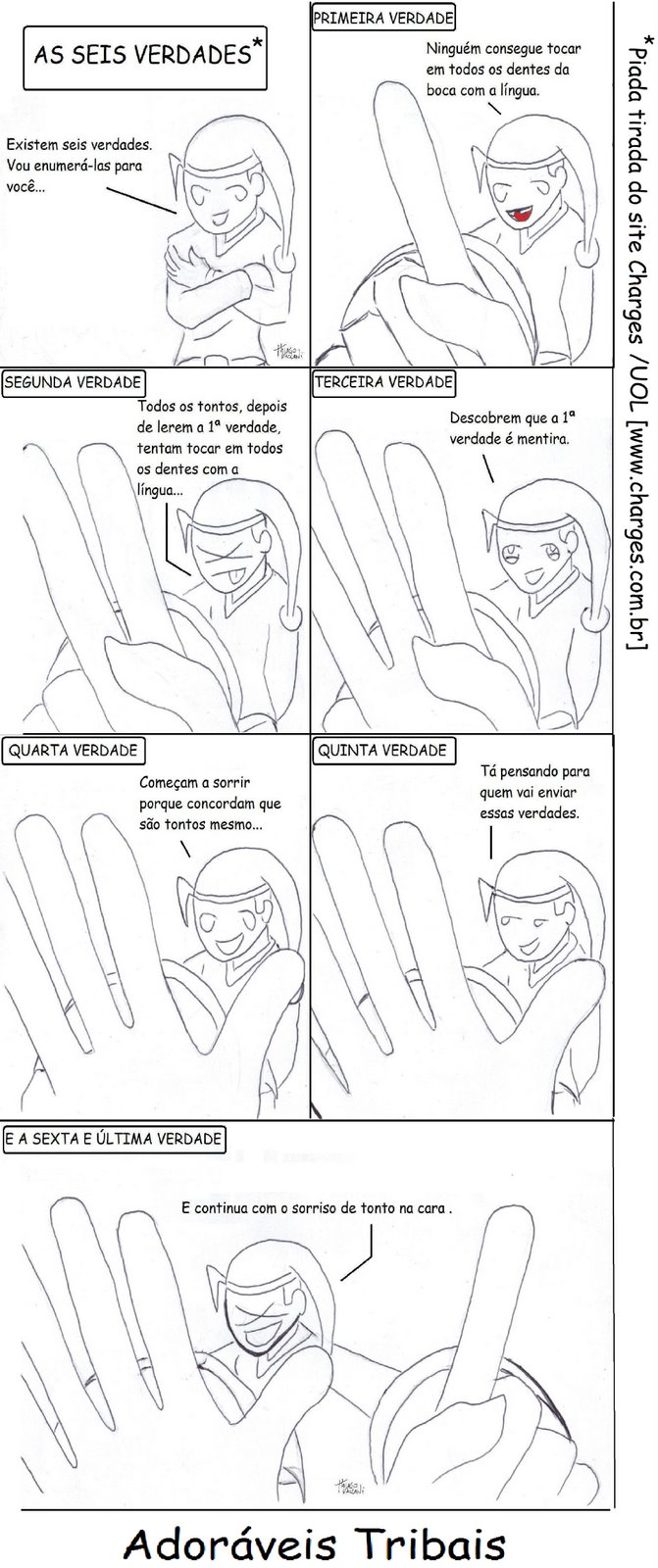 AS SEIS VERDADES*

Existem seis verdades. Vou enumerá-las para você...

PRIMEIRA VERDADE

Ninguém consegue tocar em todos os dentes da boca com a língua.

*Piada tirada do site Charges /UOL [www.charges.com.br]

SEGUNDA VERDADE

Todos os tontos, depois de lerem a 1ª verdade, tentam tocar em todos os dentes com a língua...

TERCEIRA VERDADE

Descobrem que a 1ª verdade é mentira.

QUARTA VERDADE

Começam a sorrir porque concordam que são tontos mesmo...

QUINTA VERDADE

Tá pensando para quem vai enviar essas verdades.

E A SEXTA E ÚLTIMA VERDADE

E continua com o sorriso de tonto na cara .

Adoráveis Tribais