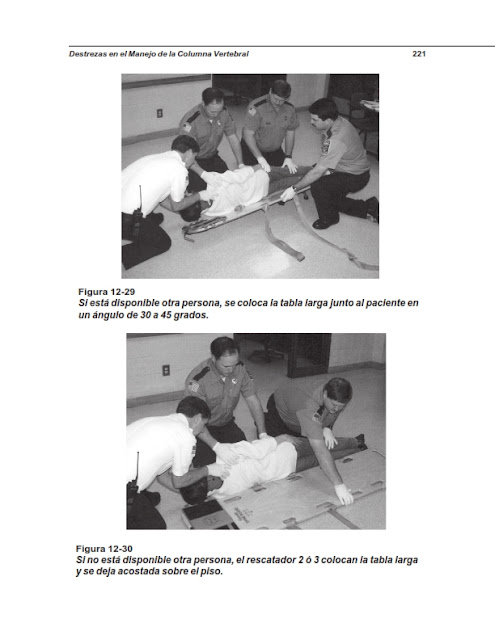 Destrezas en el Manejo de la Columna Vertebral 221

Figura 12-29
Si está disponible otra persona, se coloca la tabla larga junto al paciente en un ángulo de 30 a 45 grados.

Figura 12-30
Si no está disponible otra persona, el rescatador 2 ó 3 colocan la tabla larga y se deja acostada sobre el piso.