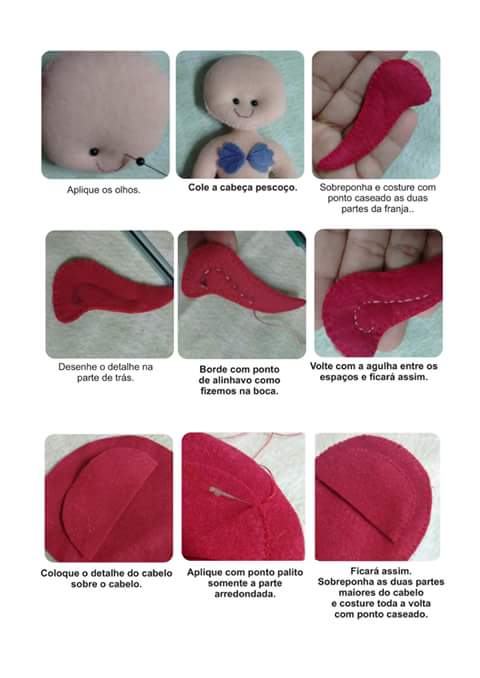 Aplique os olhos.

Cole a cabeça pescoço.

Sobreponha e costure com ponto caseado as duas partes da franja..

Desenhe o detalhe na parte de trás.

Borde com ponto de alinhavo como fizemos na boca.

Volte com a agulha entre os espaços e ficará assim.

Coloque o detalhe do cabelo sobre o cabelo.

Aplique com ponto palito somente a parte arredondada.

Ficará assim.
Sobreponha as duas partes maiores do cabelo e costure toda a volta com ponto caseado.