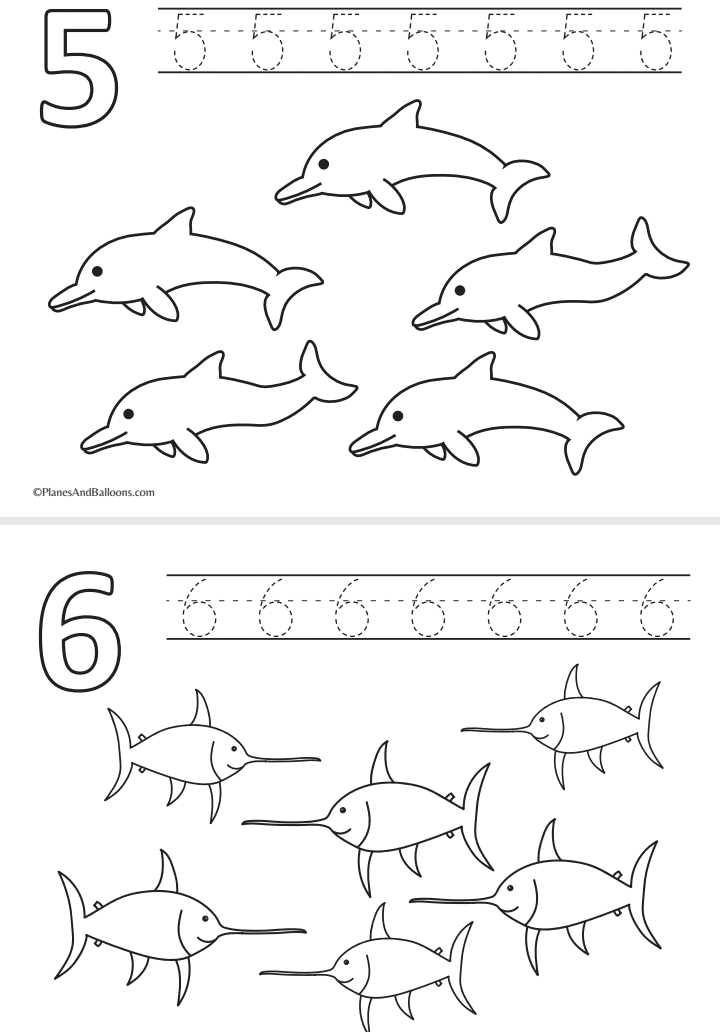 5

5 5 5 5 5 5 5

©PlanesAndBalloons.com

6

6 6 6 6 6 6 6