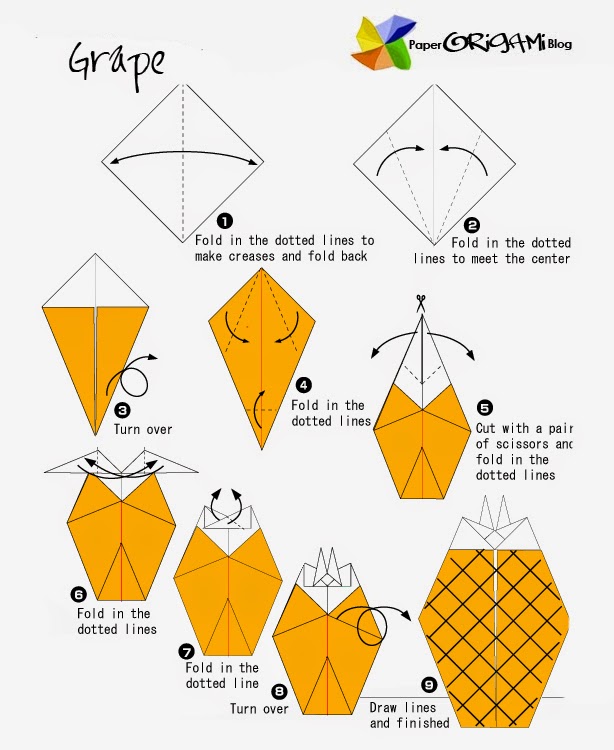 Grape

Paper ORIGAMI Blog

1 Fold in the dotted lines to make creases and fold back

2 Fold in the dotted lines to meet the center

3 Turn over

4 Fold in the dotted lines

5 Cut with a pair of scissors and fold in the dotted lines

6 Fold in the dotted lines

7 Fold in the dotted line

8 Turn over

9 Draw lines and finished