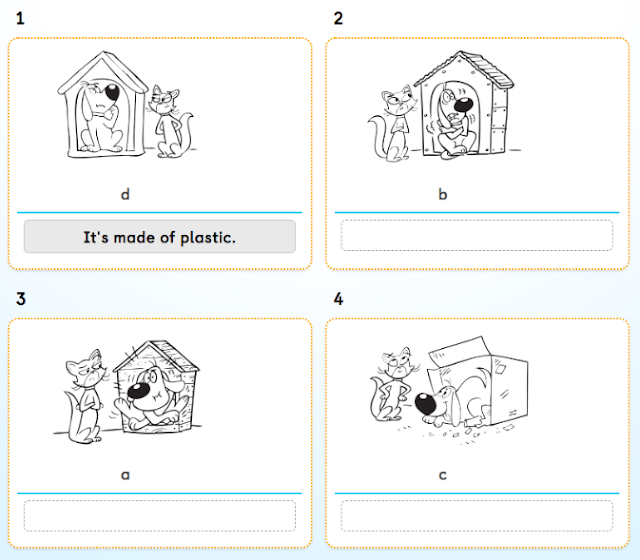 1

d

It's made of plastic.

2

b

3

a

4

c