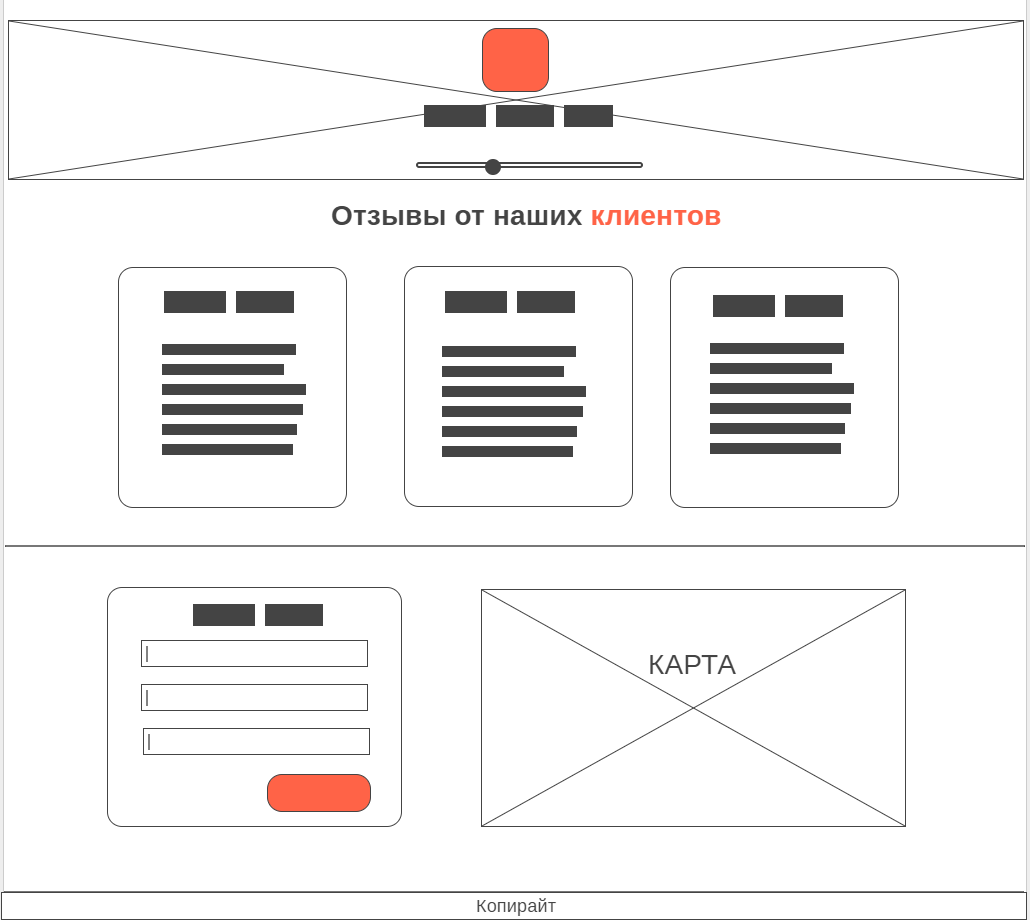 Отзывы от наших клиентов

КАРТА

Копирайт