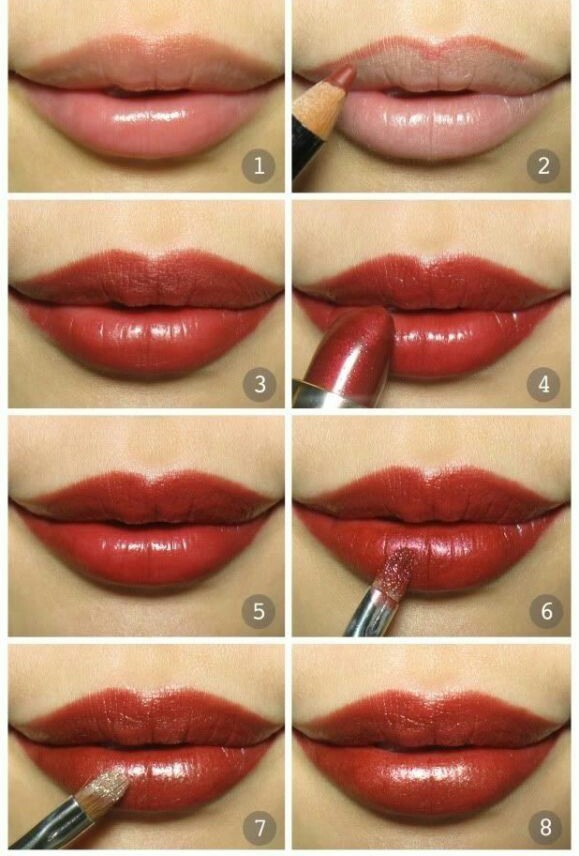 1
2
3
4
5
6
7
8