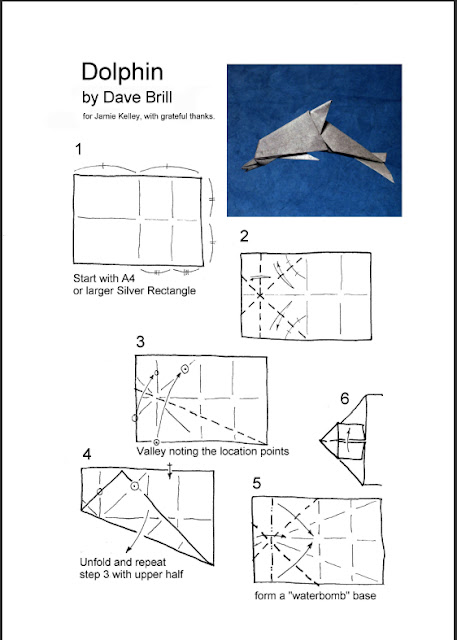 Dolphin
by Dave Brill
for Jamie Kelley, with grateful thanks.

1

Start with A4
or larger Silver Rectangle

2

3

Valley noting the location points

6

4

Unfold and repeat
step 3 with upper half

5

form a "waterbomb" base