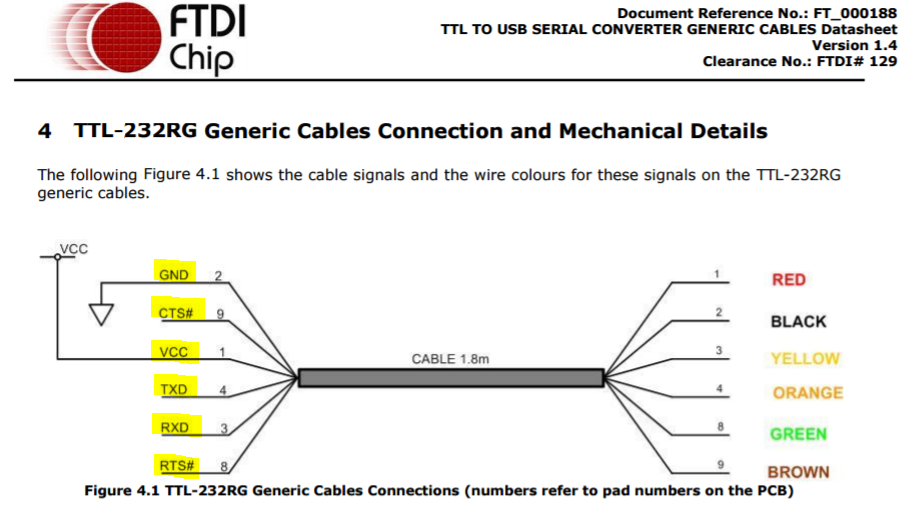 FTDI Chip

Document Reference No.: FT_000188
TTL TO USB SERIAL CONVERTER GENERIC CABLES Datasheet
Version 1.4
Clearance No.: FTDI# 129

4 TTL-232RG Generic Cables Connection and Mechanical Details

The following Figure 4.1 shows the cable signals and the wire colours for these signals on the TTL-232RG generic cables.

VCC
GND 2
CTS# 9
VCC 1
TXD 4
RXD 3
RTS# 8

CABLE 1.8m

1 RED
2 BLACK
3 YELLOW
4 ORANGE
8 GREEN
9 BROWN

Figure 4.1 TTL-232RG Generic Cables Connections (numbers refer to pad numbers on the PCB)