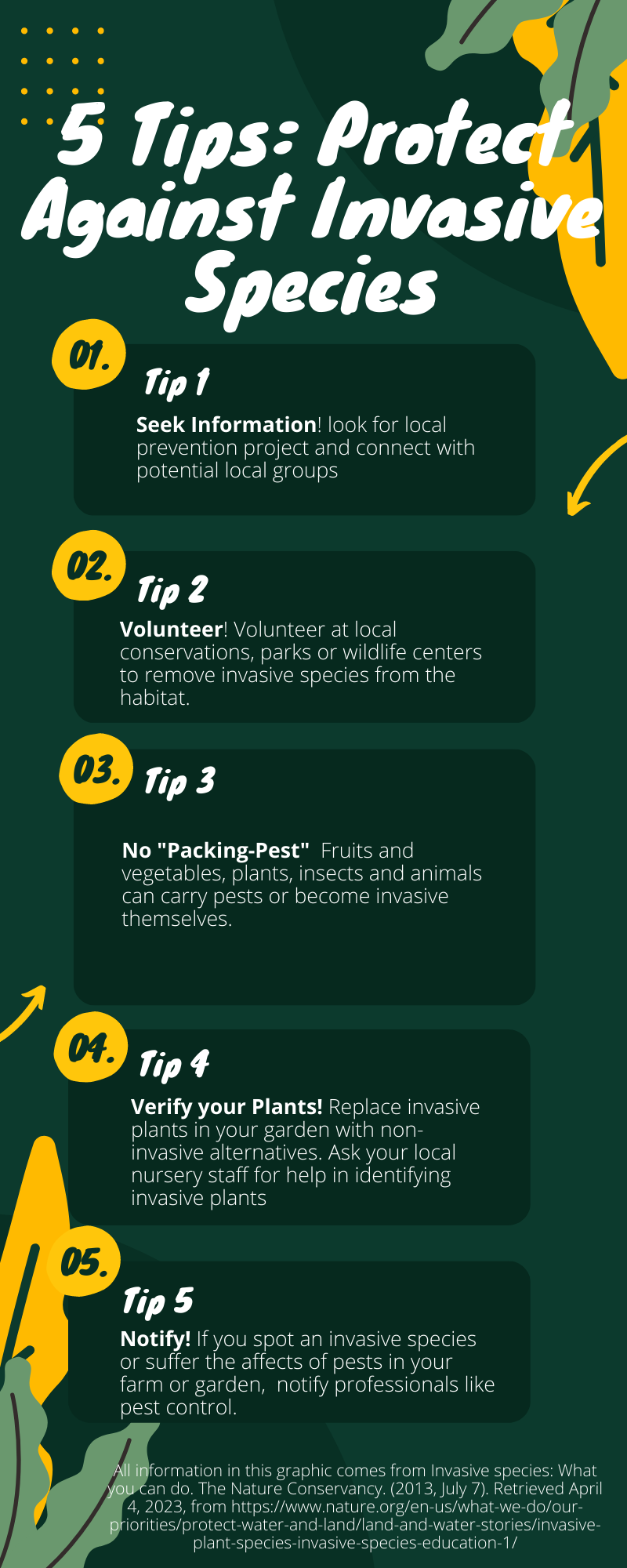 5 Tips: Protect Against Invasive Species

01.
Tip 1
Seek Information! look for local prevention project and connect with potential local groups

02.
Tip 2
Volunteer! Volunteer at local conservations, parks or wildlife centers to remove invasive species from the habitat.

03.
Tip 3
No "Packing-Pest" Fruits and vegetables, plants, insects and animals can carry pests or become invasive themselves.

04.
Tip 4
Verify your Plants! Replace invasive plants in your garden with non-invasive alternatives. Ask your local nursery staff for help in identifying invasive plants

05.
Tip 5
Notify! If you spot an invasive species or suffer the affects of pests in your farm or garden, notify professionals like pest control.

All information in this graphic comes from Invasive species: What you can do. The Nature Conservancy. (2013, July 7). Retrieved April 4, 2023, from https://www.nature.org/en-us/what-we-do/our-priorities/protect-water-and-land/land-and-water-stories/invasive-plant-species-invasive-species-education-1/