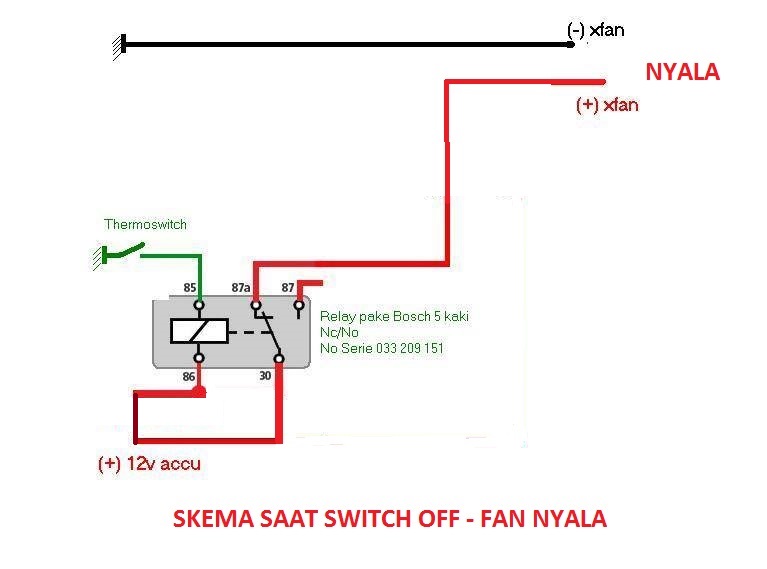 (-) xfan

NYALA

(+) xfan

Thermoswitch

85

87a

87

Relay pake Bosch 5 kaki
Nc/No
No Serie 033 209 151

86

30

(+) 12v accu

SKEMA SAAT SWITCH OFF - FAN NYALA